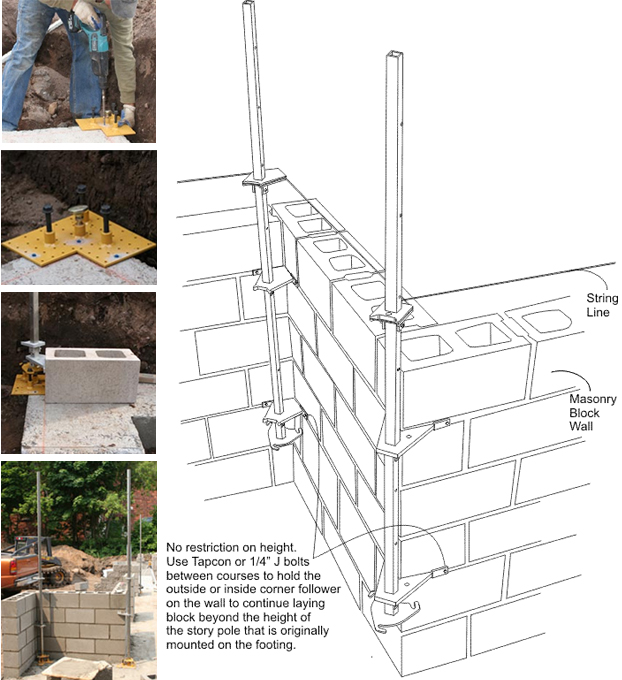 String Line

Masonry Block Wall

No restriction on height. Use Tapcon or 1/4" J bolts between courses to hold the outside or inside corner follower on the wall to continue laying block beyond the height of the story pole that is originally mounted on the footing.